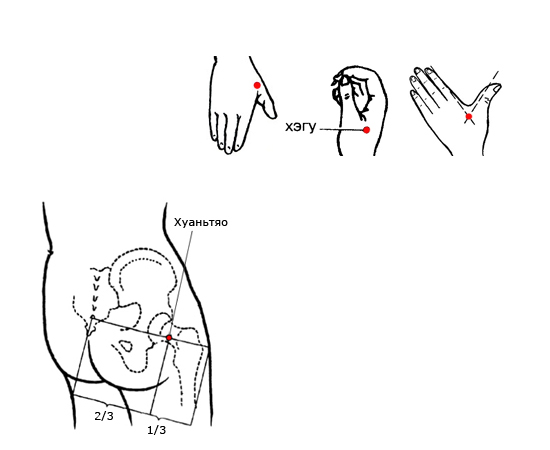 ХЭГУ

Хуаньтяо

2/3

1/3